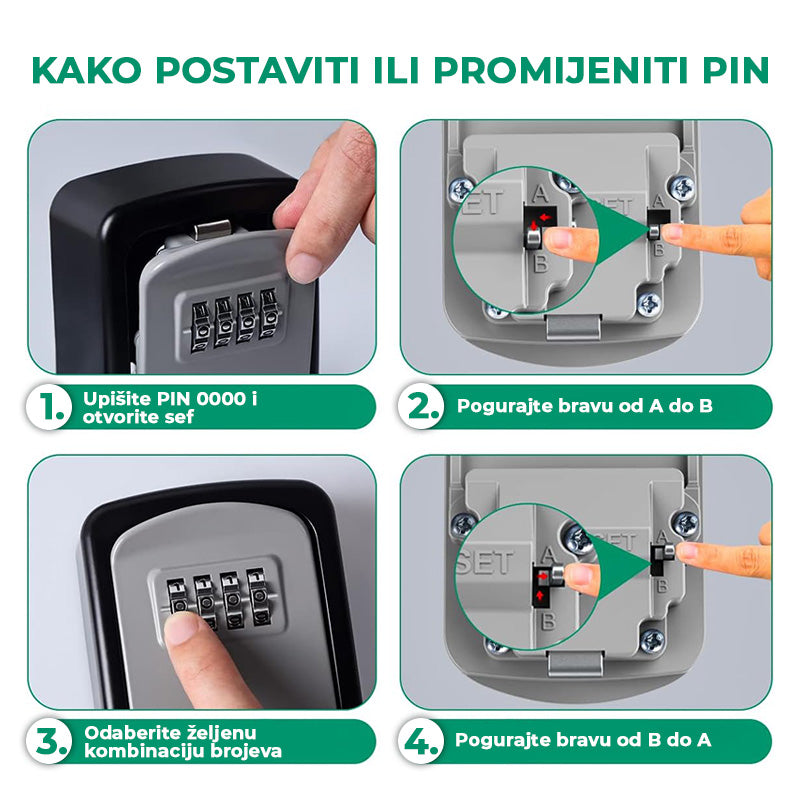 KAKO POSTAVITI ILI PROMIJENITI PIN

SET A B

SET A B

1. Upišite PIN 0000 i otvorite sef

2. Pogurajte bravu od A do B

SET A B

SET A B

3. Odaberite željenu kombinaciju brojeva

4. Pogurajte bravu od B do A