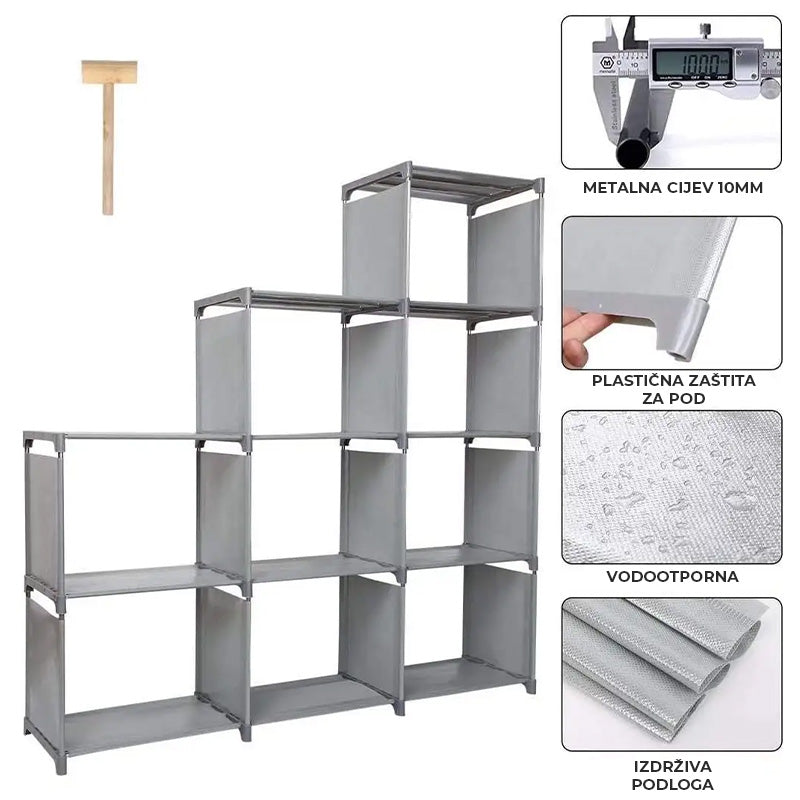 10.00

METALNA CIJEV 10MM

PLASTIČNA ZAŠTITA ZA POD

VODOOTPORNA

IZDRŽIVA PODLOGA