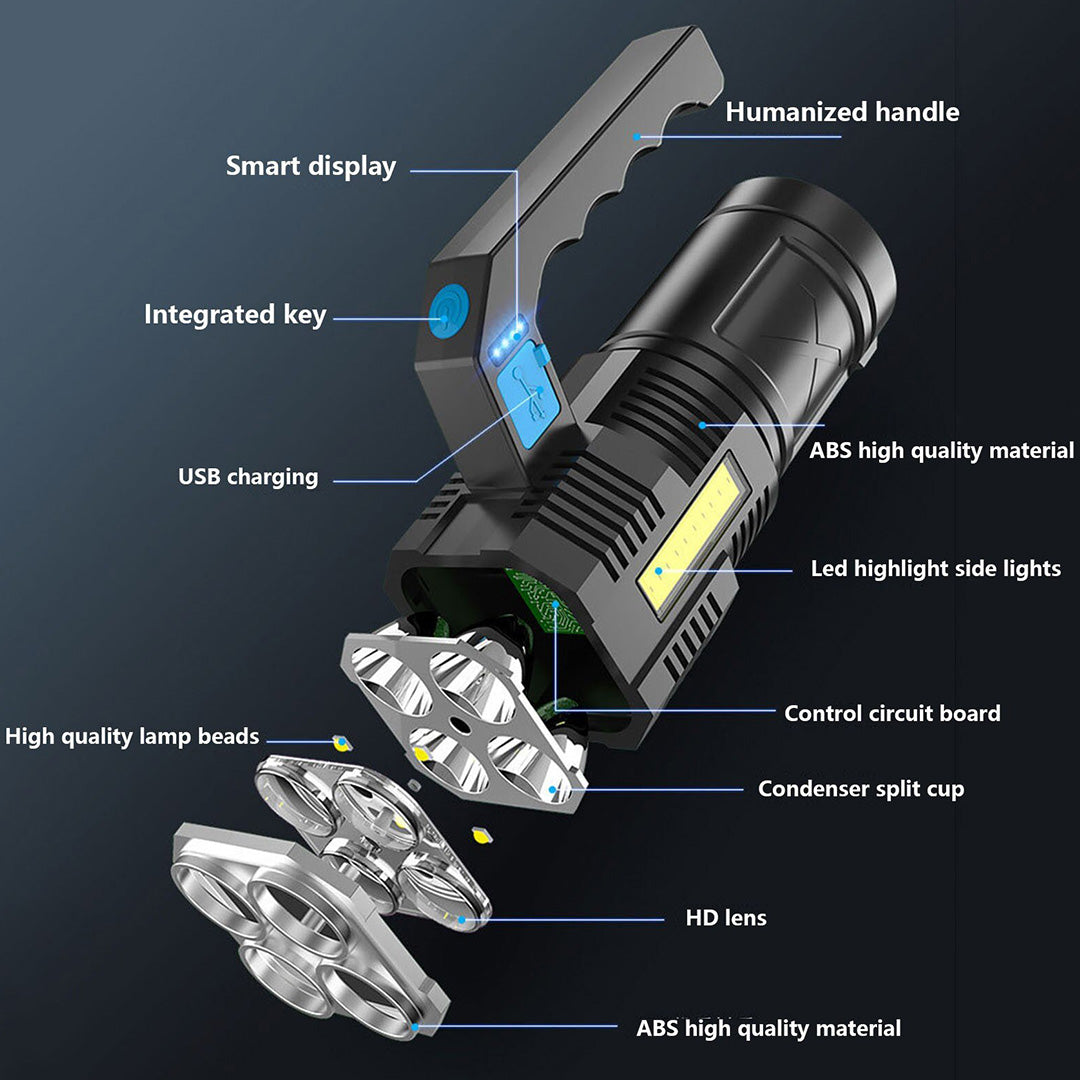 Humanized handle

Smart display

Integrated key

USB charging

ABS high quality material

Led highlight side lights

Control circuit board

High quality lamp beads

Condenser split cup

HD lens

ABS high quality material