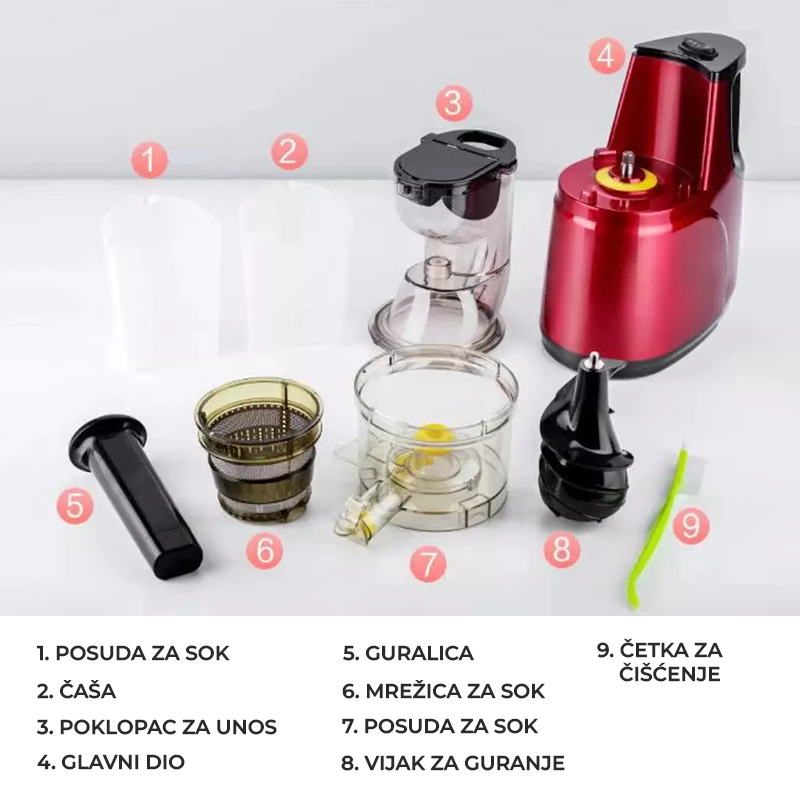 1
2
3
4
5
6
7
8
9

1. POSUDA ZA SOK
2. ČAŠA
3. POKLOPAC ZA UNOS
4. GLAVNI DIO

5. GURALICA
6. MREŽICA ZA SOK
7. POSUDA ZA SOK
8. VIJAK ZA GURANJE

9. ČETKA ZA ČIŠĆENJE